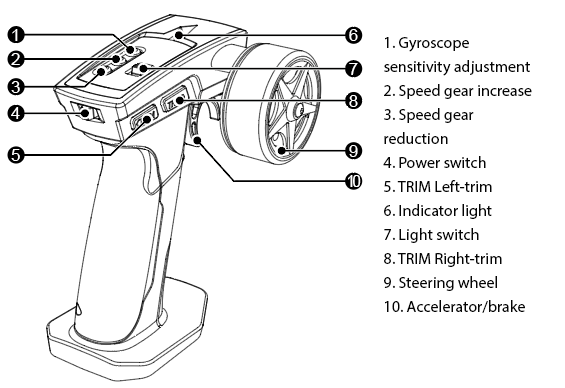 1
2
3
4
5
6
7
8
9
10

1. Gyroscope sensitivity adjustment
2. Speed gear increase
3. Speed gear reduction
4. Power switch
5. TRIM Left-trim
6. Indicator light
7. Light switch
8. TRIM Right-trim
9. Steering wheel
10. Accelerator/brake